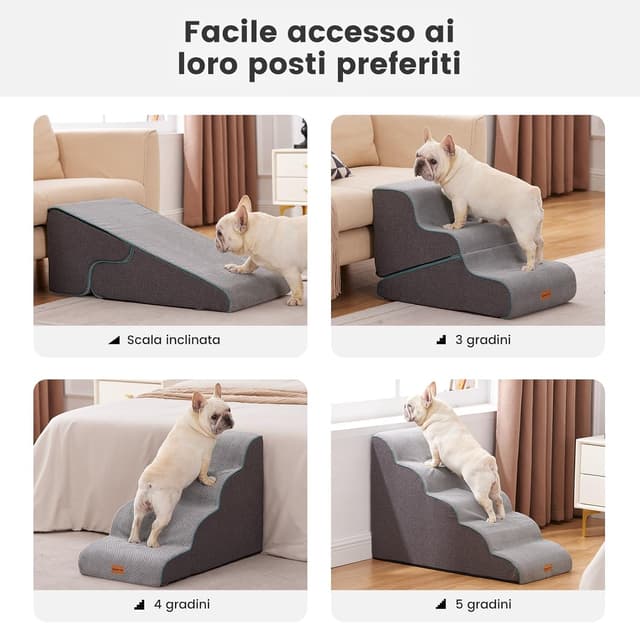 Facile accesso ai loro posti preferiti

Scala inclinata

3 gradini

4 gradini

5 gradini