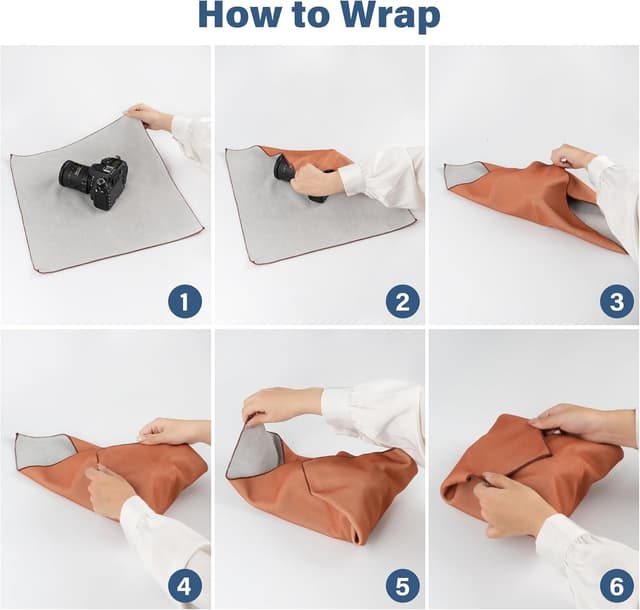 How to Wrap

1

2

3

4

5

6