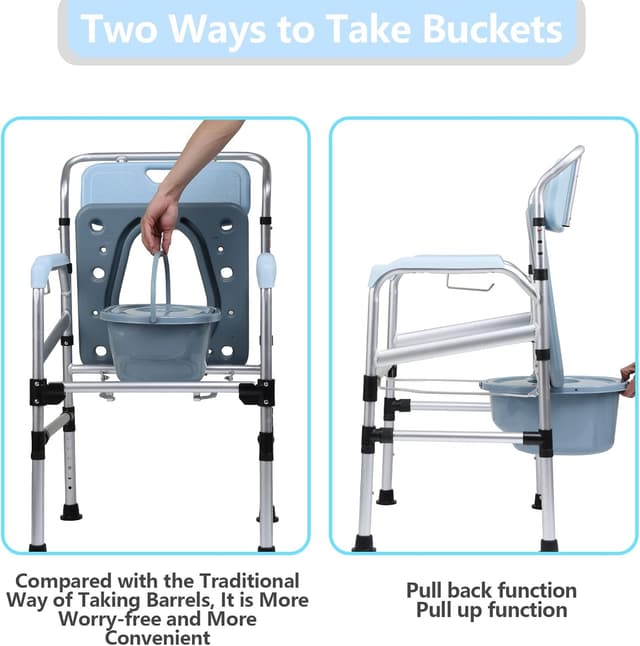 Two Ways to Take Buckets

Compared with the Traditional Way of Taking Barrels, It is More Worry-free and More Convenient

Pull back function
Pull up function