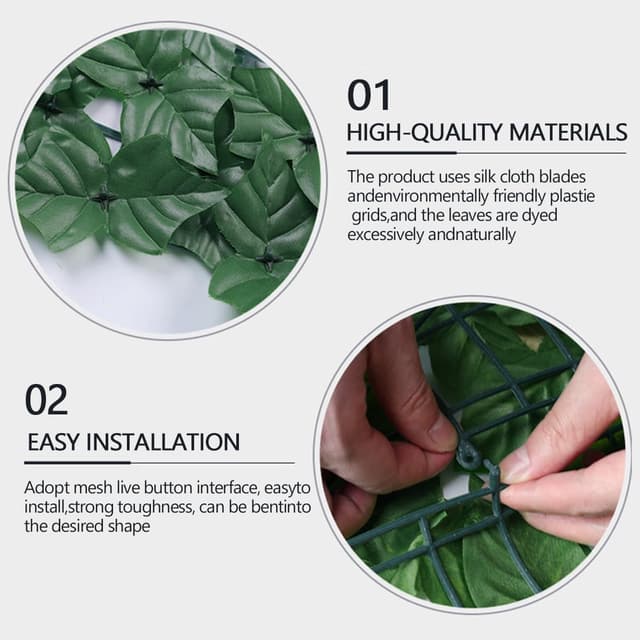 01

HIGH-QUALITY MATERIALS

The product uses silk cloth blades andenvironmentally friendly plastie grids,and the leaves are dyed excessively andnaturally

02

EASY INSTALLATION

Adopt mesh live button interface, easyto install,strong toughness, can be bentinto the desired shape