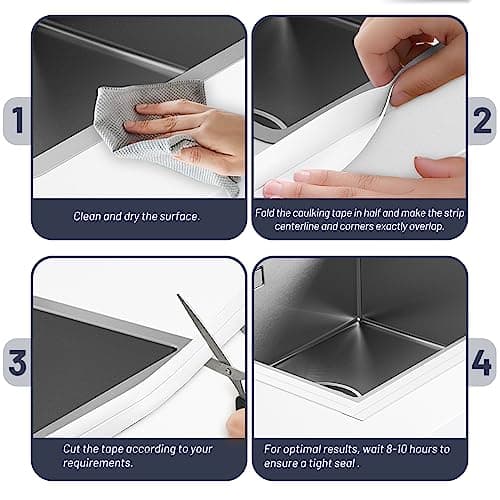 1

Clean and dry the surface.

2

Fold the caulking tape in half and make the strip centerline and corners exactly overlap.

3

Cut the tape according to your requirements.

4

For optimal results, wait 8-10 hours to ensure a tight seal .