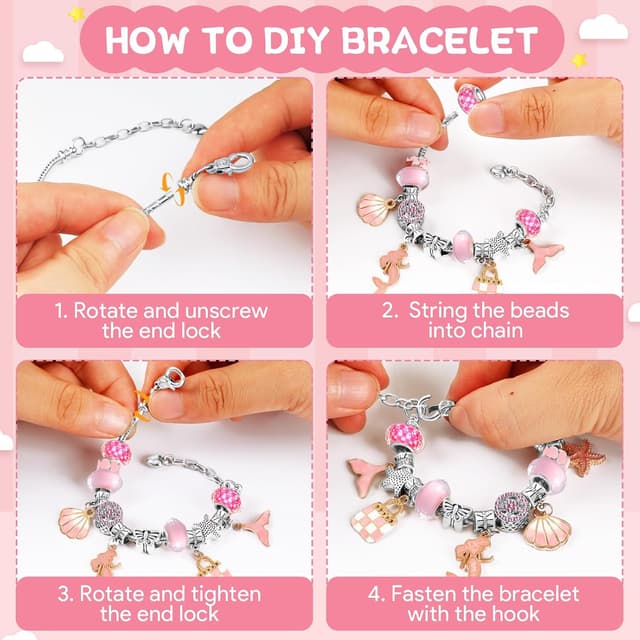 HOW TO DIY BRACELET

1. Rotate and unscrew the end lock

2. String the beads into chain

3. Rotate and tighten the end lock

4. Fasten the bracelet with the hook