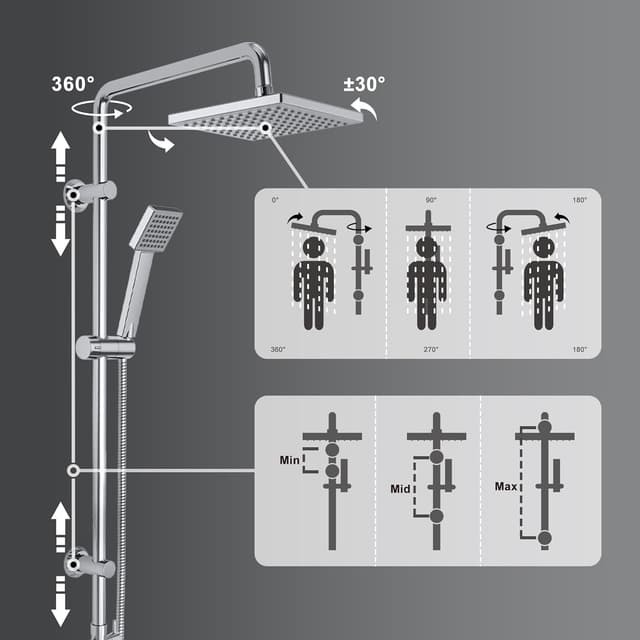 360°

±30°

0°

90°

180°

360°

270°

180°

Min

Mid

Max