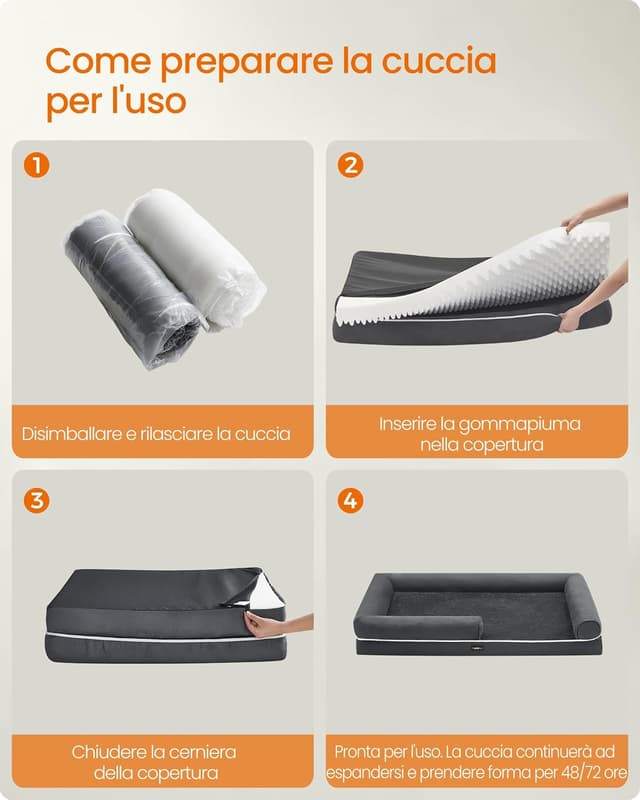 Come preparare la cuccia per l'uso

1

Disimballare e rilasciare la cuccia

2

Inserire la gommapiuma nella copertura

3

Chiudere la cerniera della copertura

4

Pronta per l'uso. La cuccia continuerà ad espandersi e prendere forma per 48/72 ore