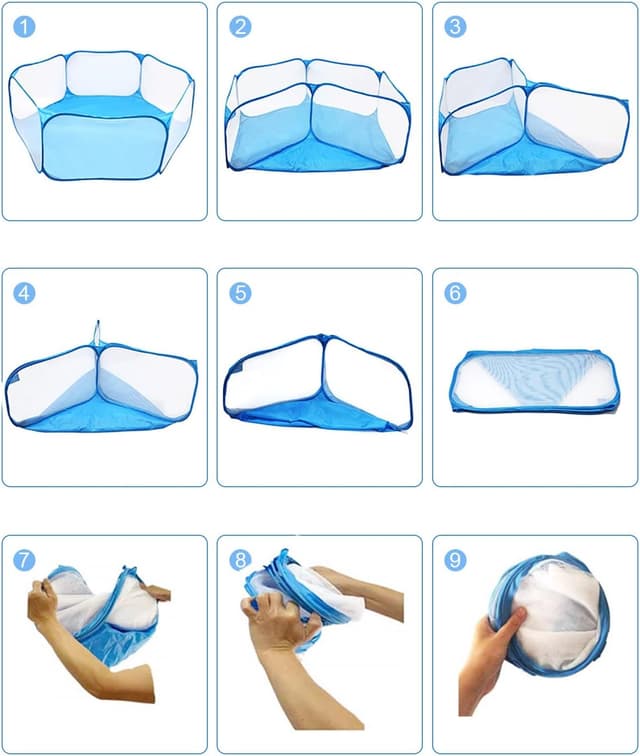 1

2

3

4

5

6

7

8

9