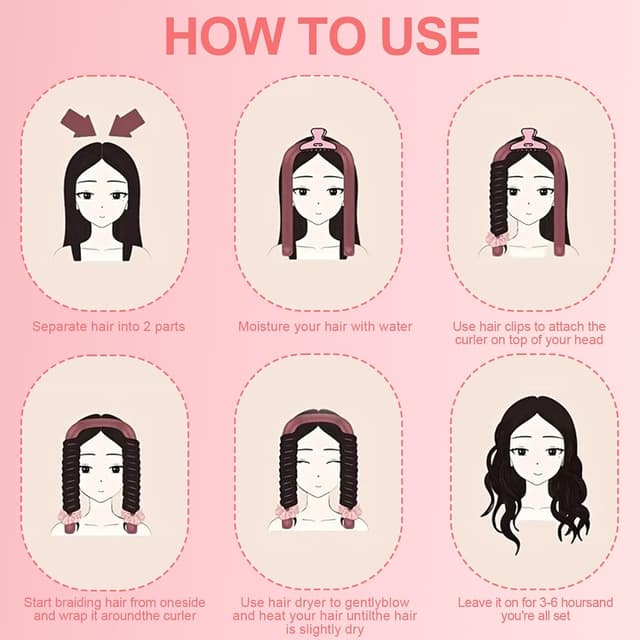 HOW TO USE

Separate hair into 2 parts

Moisture your hair with water

Use hair clips to attach the curler on top of your head

Start braiding hair from oneside and wrap it aroundthe curler

Use hair dryer to gentlyblow and heat your hair untilthe hair is slightly dry

Leave it on for 3-6 hoursand you're all set