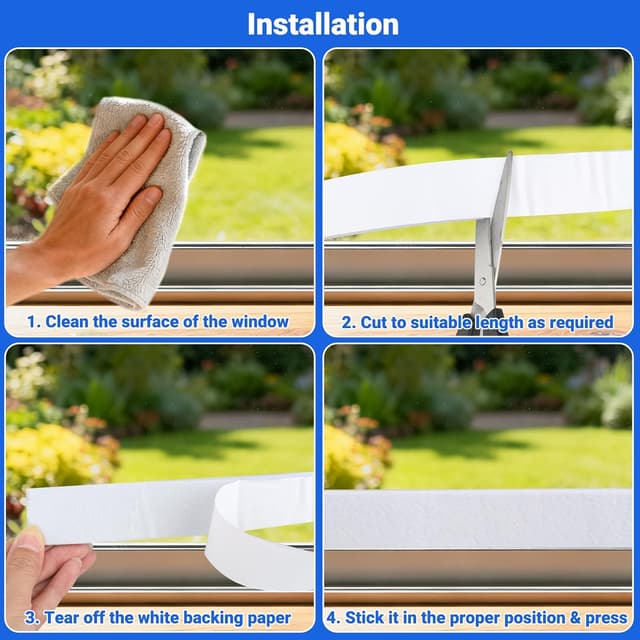 Installation

1. Clean the surface of the window

2. Cut to suitable length as required

3. Tear off the white backing paper

4. Stick it in the proper position & press