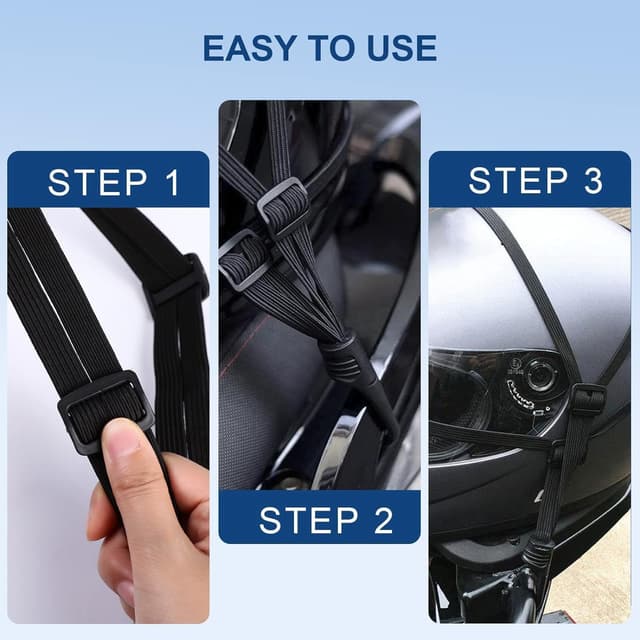 EASY TO USE

STEP 1

STEP 2

STEP 3