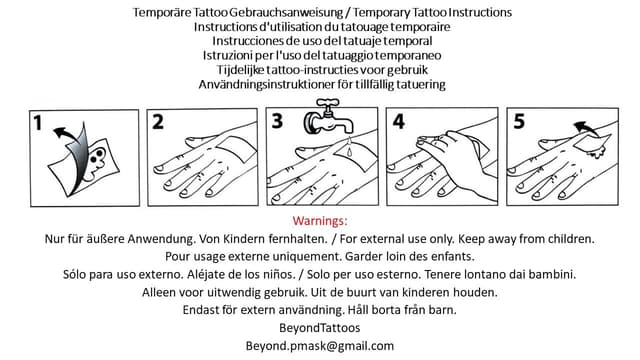 Temporäre Tattoo Gebrauchsanweisung / Temporary Tattoo Instructions
Instructions d'utilisation du tatouage temporaire
Instrucciones de uso del tatuaje temporal
Istruzioni per l'uso del tatuaggio temporaneo
Tijdelijke tattoo-instructies voor gebruik
Användningsinstruktioner för tillfällig tatuering

1

2

3

4

5

Warnings:
Nur für äußere Anwendung. Von Kindern fernhalten. / For external use only. Keep away from children.
Pour usage externe uniquement. Garder loin des enfants.
Sólo para uso externo. Aléjate de los niños. / Solo per uso esterno. Tenere lontano dai bambini.
Alleen voor uitwendig gebruik. Uit de buurt van kinderen houden.
Endast för extern användning. Håll borta från barn.
BeyondTattoos
Beyond.pmask@gmail.com