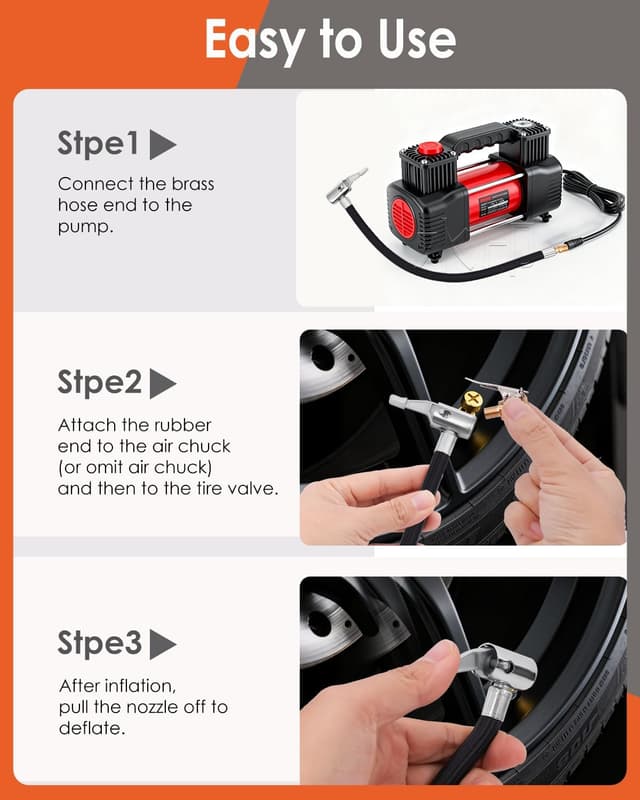 Easy to Use

Stpe1

Connect the brass hose end to the pump.

Stpe2

Attach the rubber end to the air chuck (or omit air chuck) and then to the tire valve.

Stpe3

After inflation, pull the nozzle off to deflate.