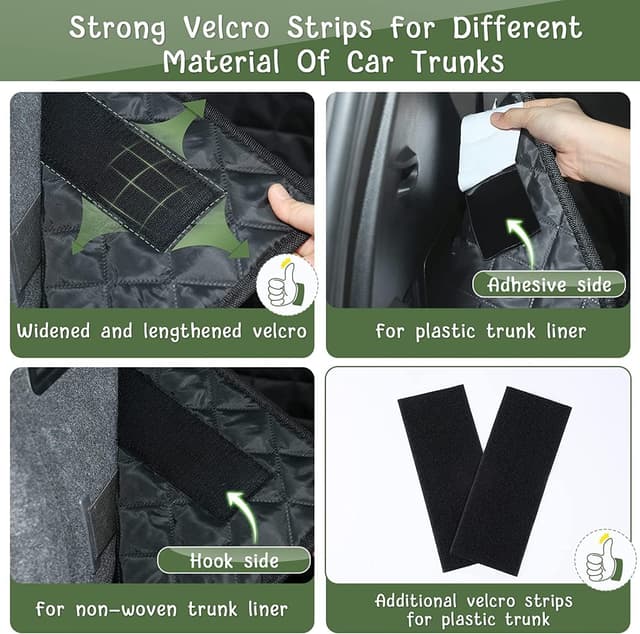 Strong Velcro Strips for Different Material Of Car Trunks

Widened and lengthened velcro

Adhesive side

for plastic trunk liner

Hook side

for non-woven trunk liner

Additional velcro strips for plastic trunk