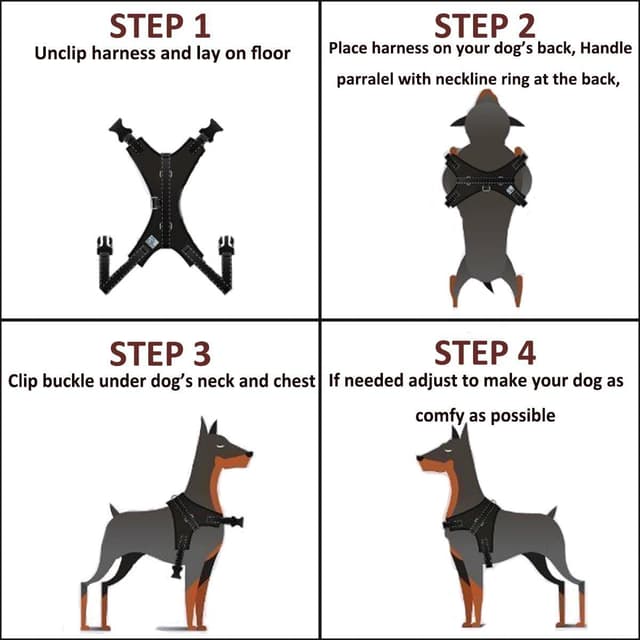 STEP 1
Unclip harness and lay on floor

STEP 2
Place harness on your dog's back, Handle parralel with neckline ring at the back,

STEP 3
Clip buckle under dog's neck and chest

STEP 4
If needed adjust to make your dog as comfy as possible