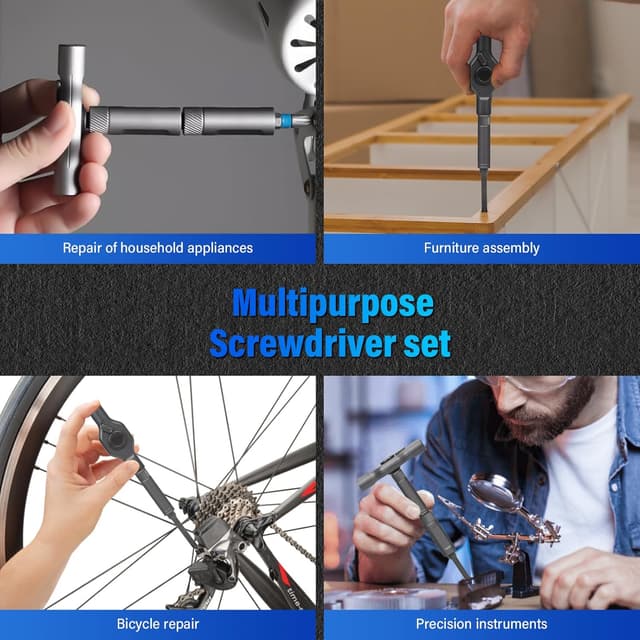 Repair of household appliances

Furniture assembly

Multipurpose Screwdriver set

Bicycle repair

Precision instruments