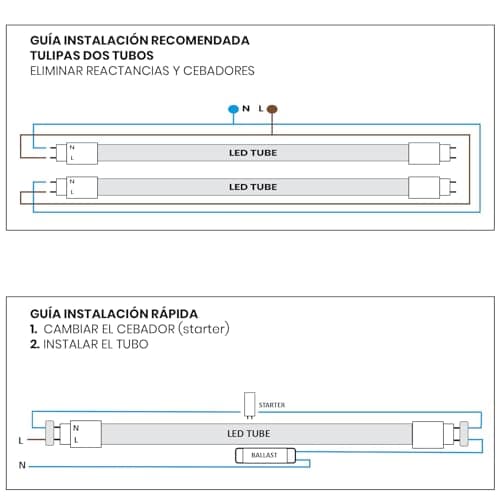 GUÍA INSTALACIÓN RECOMENDADA
TULIPAS DOS TUBOS
ELIMINAR REACTANCIAS Y CEBADORES

N L

N
L
LED TUBE

N
L
LED TUBE

GUÍA INSTALACIÓN RÁPIDA
1. CAMBIAR EL CEBADOR (starter)
2. INSTALAR EL TUBO

STARTER

L
N
L
LED TUBE

BALLAST

N