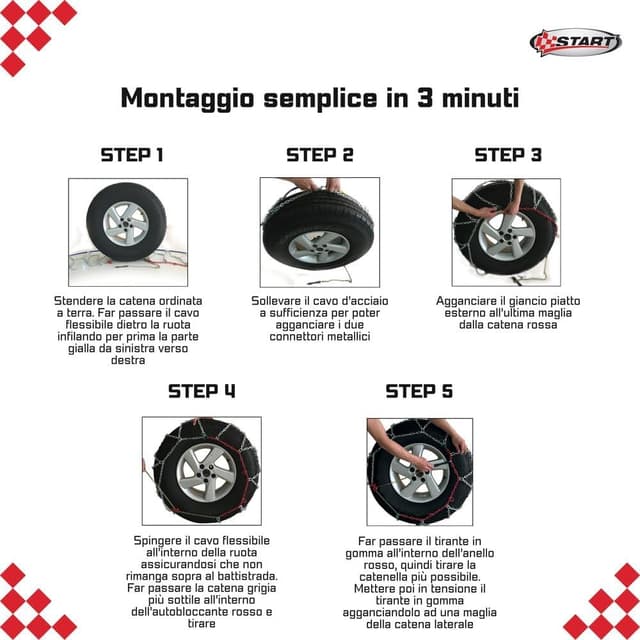 START

Montaggio semplice in 3 minuti

STEP 1

Stendere la catena ordinata a terra. Far passare il cavo flessibile dietro la ruota infilando per prima la parte gialla da sinistra verso destra

STEP 2

Sollevare il cavo d'acciaio a sufficienza per poter agganciare i due connettori metallici

STEP 3

Agganciare il giancio piatto esterno all'ultima maglia dalla catena rossa

STEP 4

Spingere il cavo flessibile all'interno della ruota assicurandosi che non rimanga sopra al battistrada. Far passare la catena grigia più sottile all'interno dell'autobloccante rosso e tirare

STEP 5

Far passare il tirante in gomma all'interno dell'anello rosso, quindi tirare la catenella più possibile. Mettere poi in tensione il tirante in gomma agganciandolo ad una maglia della catena laterale