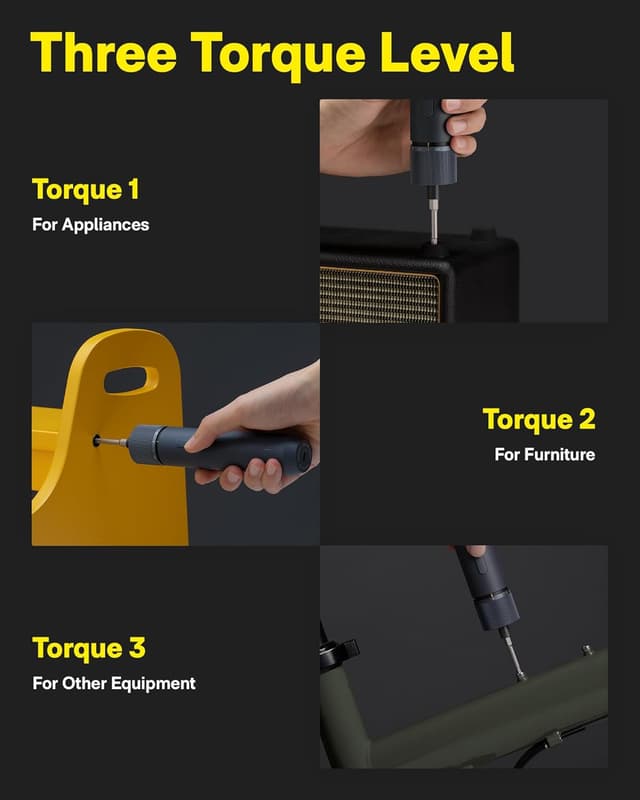 Three Torque Level

Torque 1
For Appliances

Torque 2
For Furniture

Torque 3
For Other Equipment