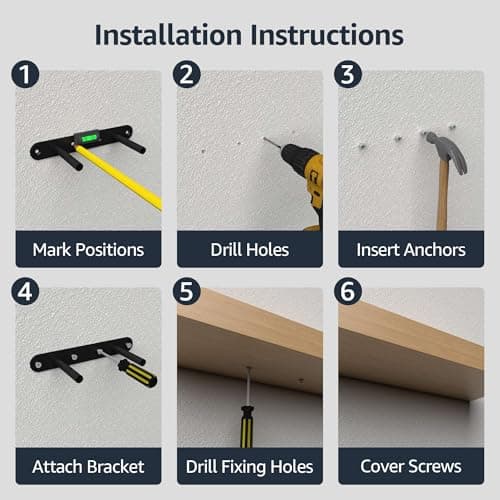 Installation Instructions

1
Mark Positions

2
Drill Holes

3
Insert Anchors

4
Attach Bracket

5
Drill Fixing Holes

6
Cover Screws