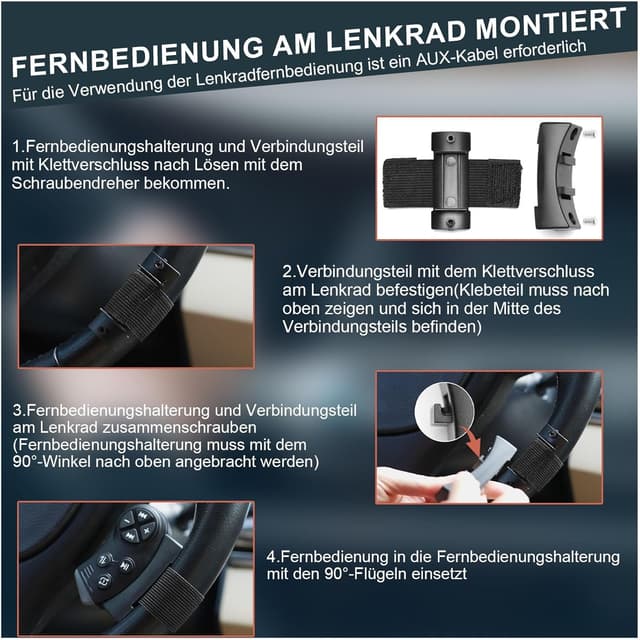 FERNBEDIENUNG AM LENKRAD MONTIERT
Für die Verwendung der Lenkradfernbedienung ist ein AUX-Kabel erforderlich

1.Fernbedienungshalterung und Verbindungsteil mit Klettverschluss nach Lösen mit dem Schraubendreher bekommen.

2.Verbindungsteil mit dem Klettverschluss am Lenkrad befestigen(Klebeteil muss nach oben zeigen und sich in der Mitte des Verbindungsteils befinden)

3.Fernbedienungshalterung und Verbindungsteil am Lenkrad zusammenschrauben (Fernbedienungshalterung muss mit dem 90°-Winkel nach oben angebracht werden)

4.Fernbedienung in die Fernbedienungshalterung mit den 90°-Flügeln einsetzt