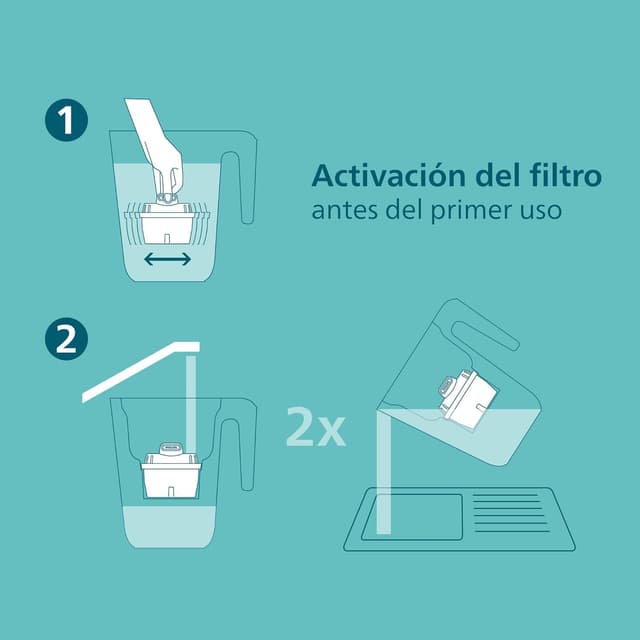 1

Activación del filtro
antes del primer uso

2

2x