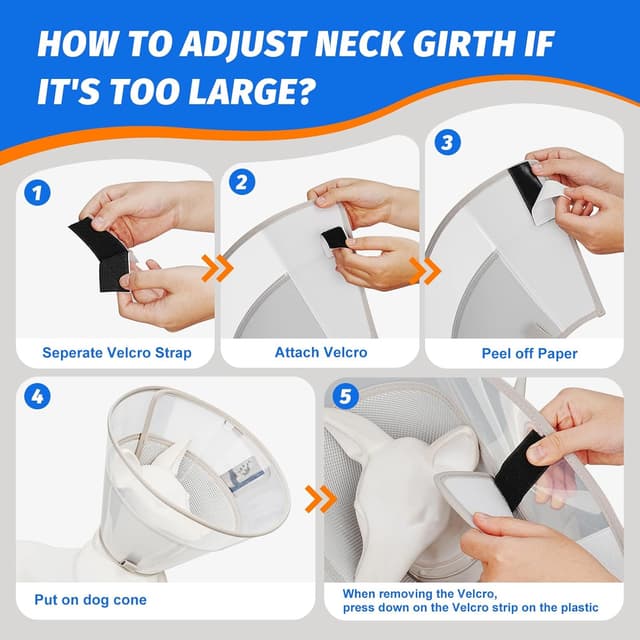 HOW TO ADJUST NECK GIRTH IF IT'S TOO LARGE?

1

Seperate Velcro Strap

2

Attach Velcro

3

Peel off Paper

4

Put on dog cone

5

When removing the Velcro, press down on the Velcro strip on the plastic