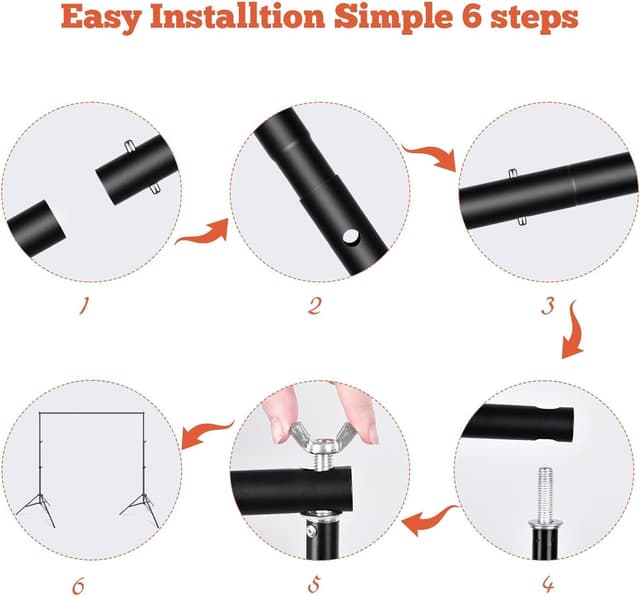 Easy Installtion Simple 6 steps

1

2

3

6

5

4