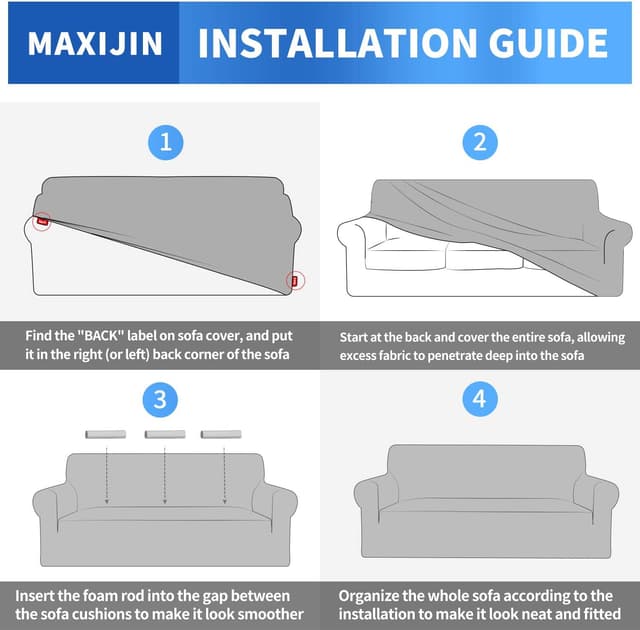 MAXIJIN INSTALLATION GUIDE

1

Find the "BACK" label on sofa cover, and put it in the right (or left) back corner of the sofa

2

Start at the back and cover the entire sofa, allowing excess fabric to penetrate deep into the sofa

3

Insert the foam rod into the gap between the sofa cushions to make it look smoother

4

Organize the whole sofa according to the installation to make it look neat and fitted