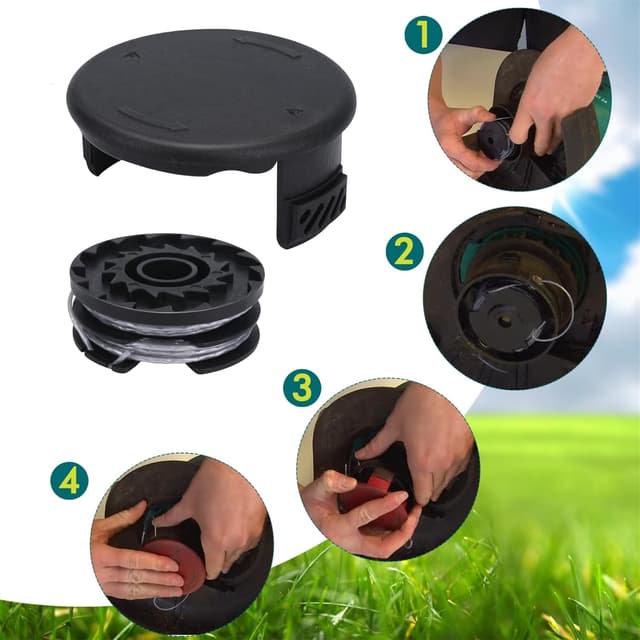 1

2

3

4