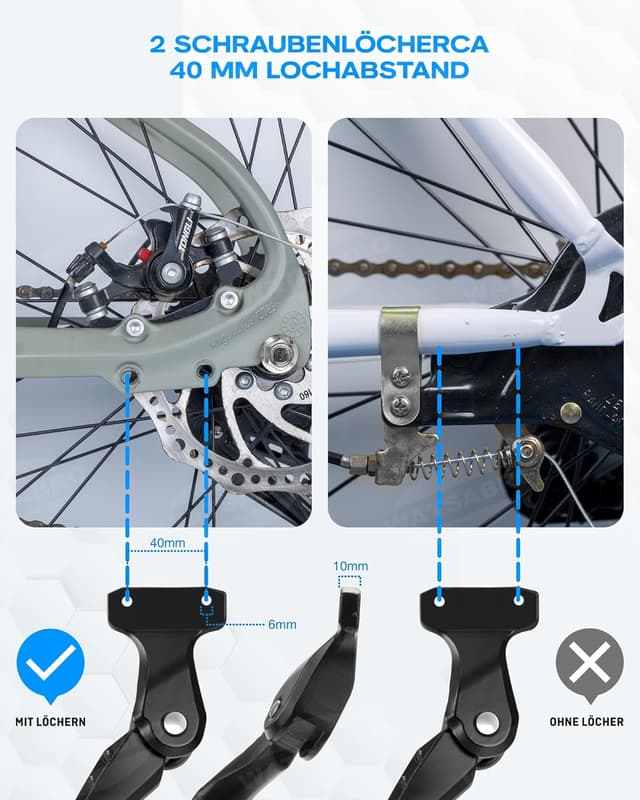 2 SCHRAUBENLÖCHERCA
40 MM LOCHABSTAND

TONGLI

160

40mm

10mm

6mm

MIT LÖCHERN

OHNE LÖCHER