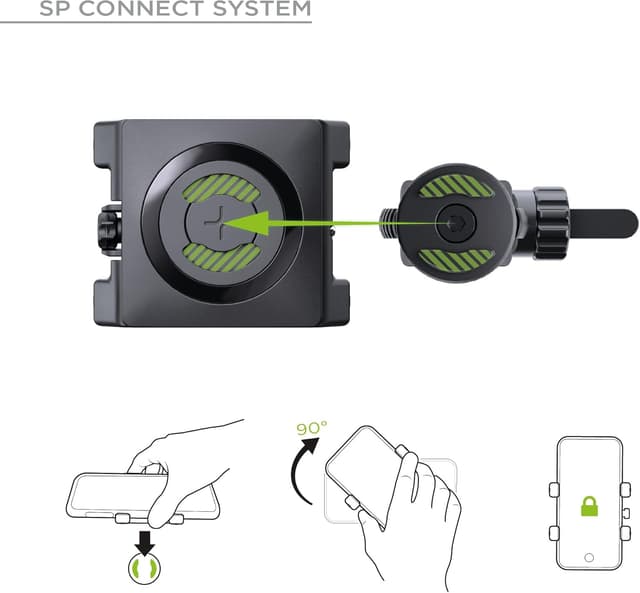 SP CONNECT SYSTEM

90°