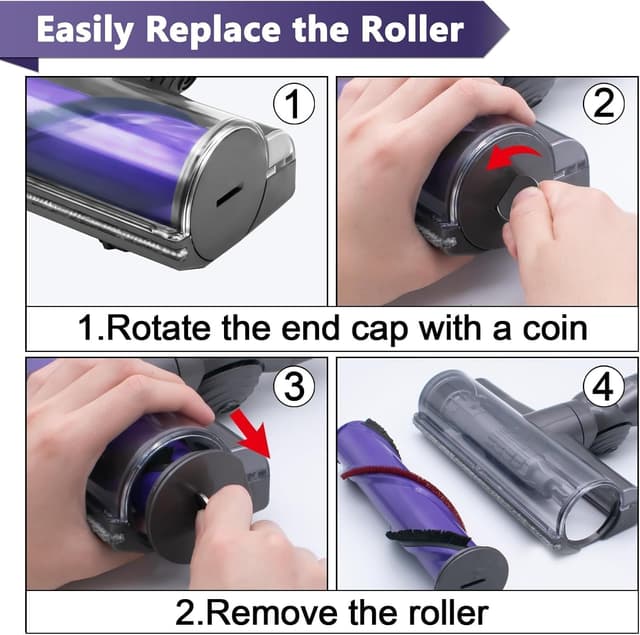 Easily Replace the Roller

1

2

1.Rotate the end cap with a coin

3

4

2.Remove the roller