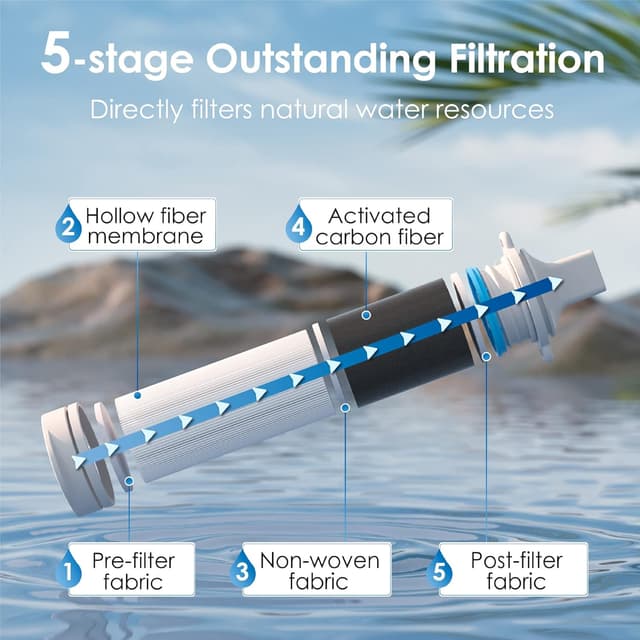 5-stage Outstanding Filtration

Directly filters natural water resources

2 Hollow fiber membrane

4 Activated carbon fiber

1 Pre-filter fabric

3 Non-woven fabric

5 Post-filter fabric