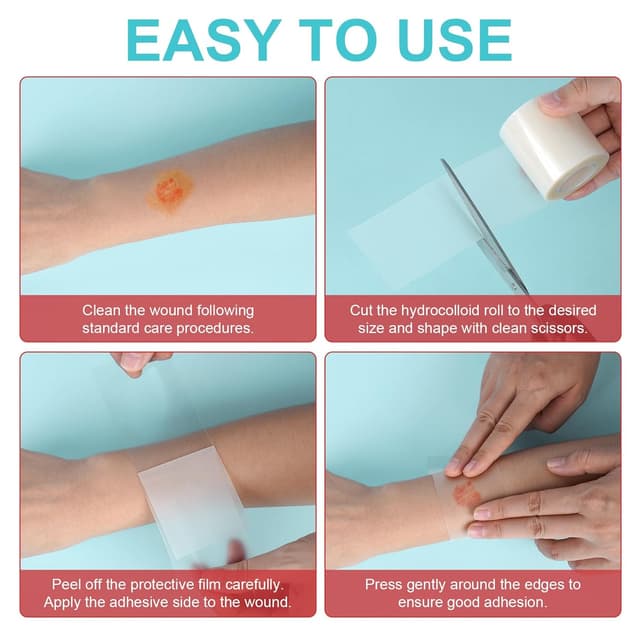 EASY TO USE

Clean the wound following standard care procedures.

Cut the hydrocolloid roll to the desired size and shape with clean scissors.

Peel off the protective film carefully. Apply the adhesive side to the wound.

Press gently around the edges to ensure good adhesion.