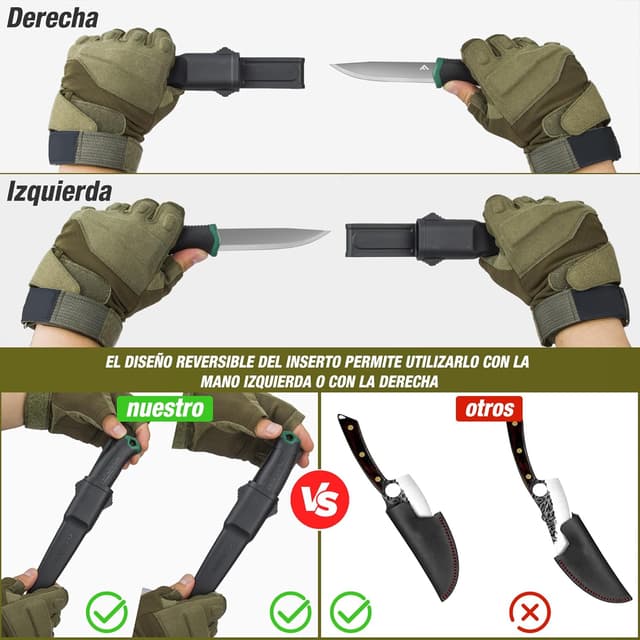 Derecha

Izquierda

EL DISEÑO REVERSIBLE DEL INSERTO PERMITE UTILIZARLO CON LA MANO IZQUIERDA O CON LA DERECHA

nuestro

VS

otros