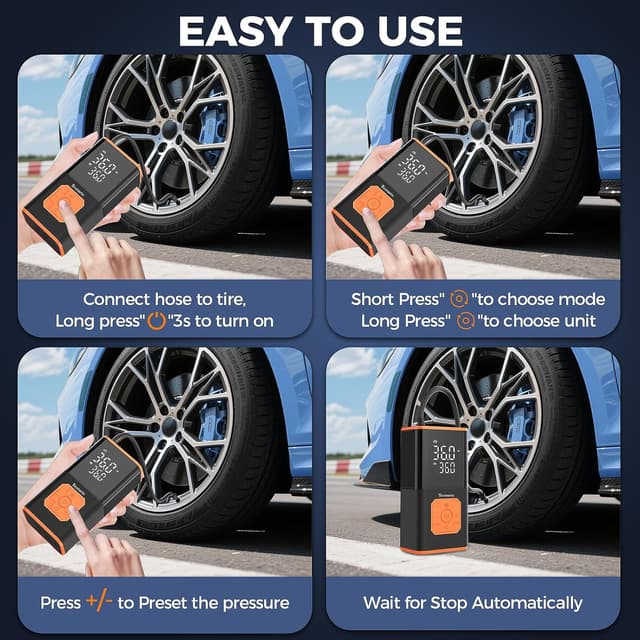 EASY TO USE

36.0
36.0

Connect hose to tire, Long press" "3s to turn on

36.0
36.0

Short Press" "to choose mode Long Press" "to choose unit

36.0
36.0

Press +/- to Preset the pressure

36.0
36.0

Wait for Stop Automatically