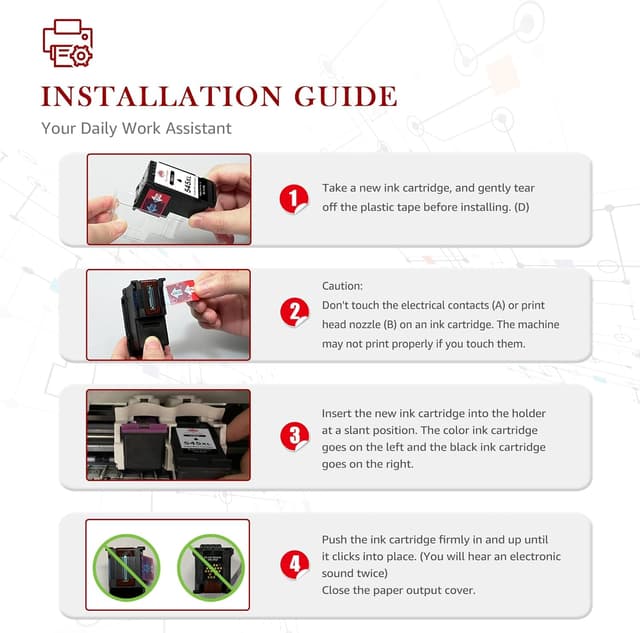 INSTALLATION GUIDE

Your Daily Work Assistant

545XL

1 Take a new ink cartridge, and gently tear off the plastic tape before installing. (D)

2 Caution:
Don't touch the electrical contacts (A) or print head nozzle (B) on an ink cartridge. The machine may not print properly if you touch them.

545XL

3 Insert the new ink cartridge into the holder at a slant position. The color ink cartridge goes on the left and the black ink cartridge goes on the right.

4 Push the ink cartridge firmly in and up until it clicks into place. (You will hear an electronic sound twice)
Close the paper output cover.