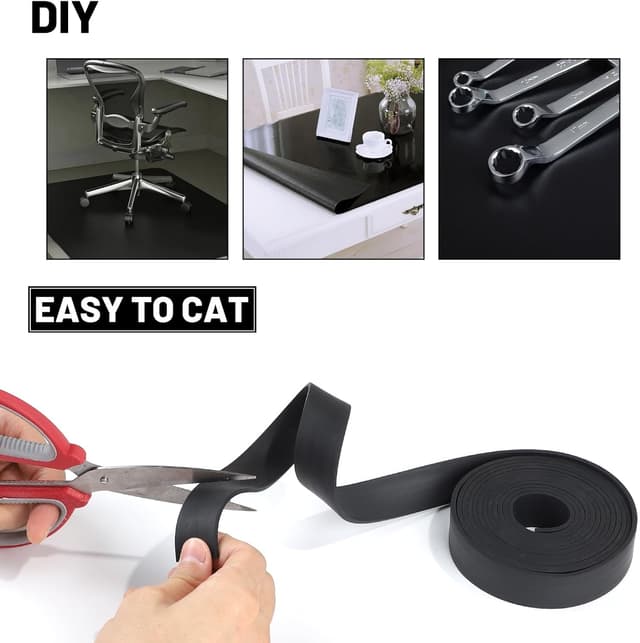 DIY

EASY TO CAT