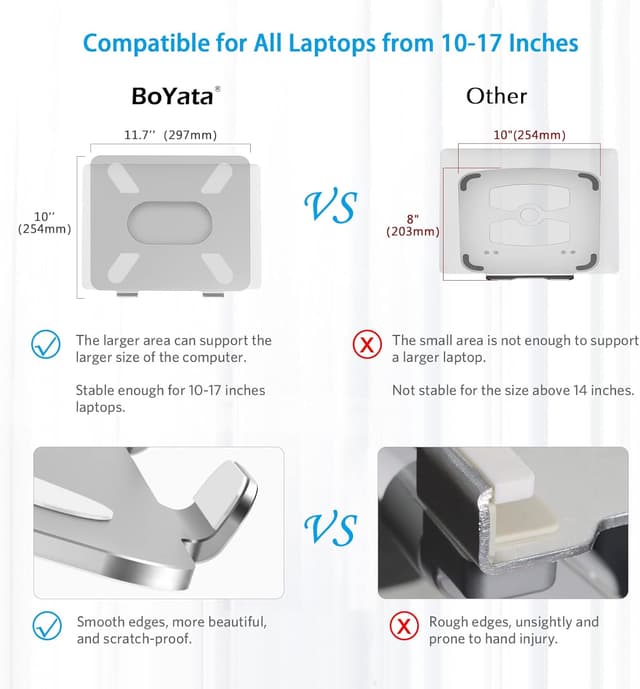 Compatible for All Laptops from 10-17 Inches

BoYata®

11.7'' (297mm)

10'' (254mm)

VS

Other

10"(254mm)

8" (203mm)

The larger area can support the larger size of the computer.

Stable enough for 10-17 inches laptops.

The small area is not enough to support a larger laptop.

Not stable for the size above 14 inches.

VS

Smooth edges, more beautiful, and scratch-proof.

Rough edges, unsightly and prone to hand injury.