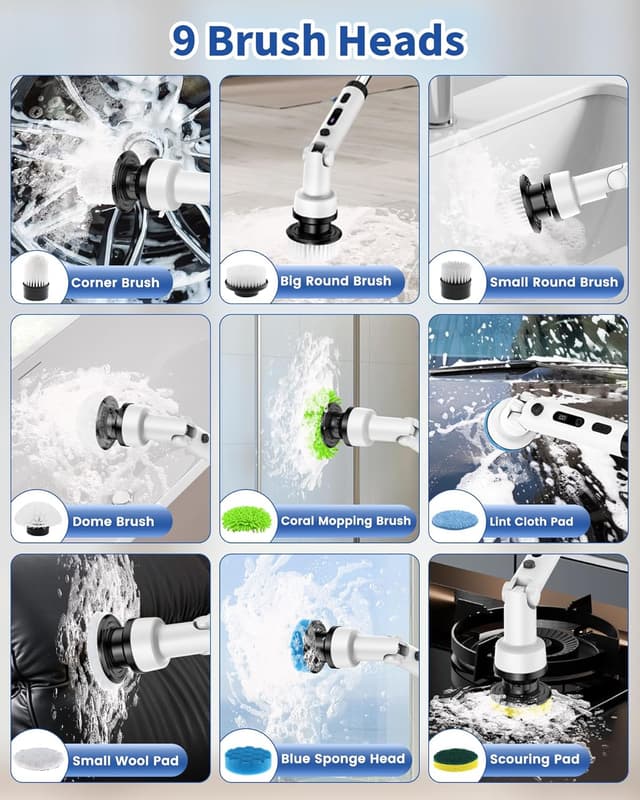 9 Brush Heads

Corner Brush

Big Round Brush

Small Round Brush

Dome Brush

Coral Mopping Brush

Lint Cloth Pad

Small Wool Pad

Blue Sponge Head

Scouring Pad