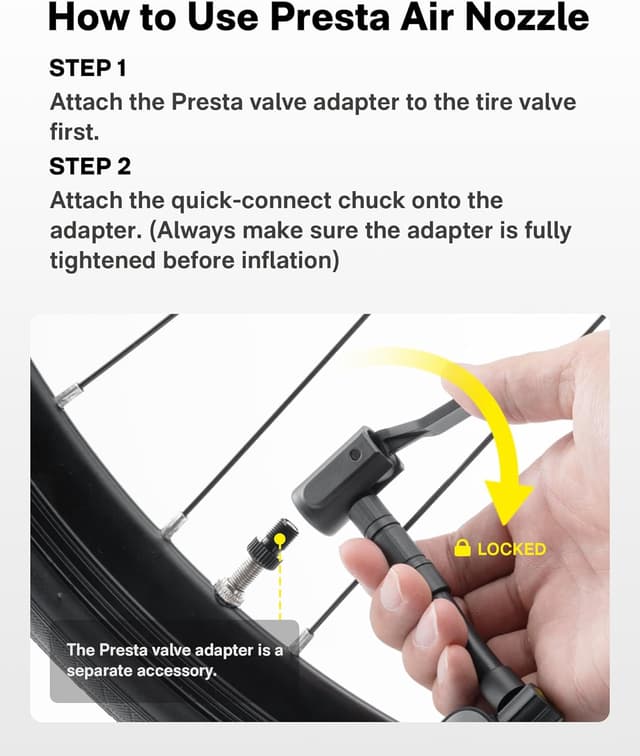 How to Use Presta Air Nozzle

STEP 1
Attach the Presta valve adapter to the tire valve first.

STEP 2
Attach the quick-connect chuck onto the adapter. (Always make sure the adapter is fully tightened before inflation)

LOCKED

The Presta valve adapter is a separate accessory.