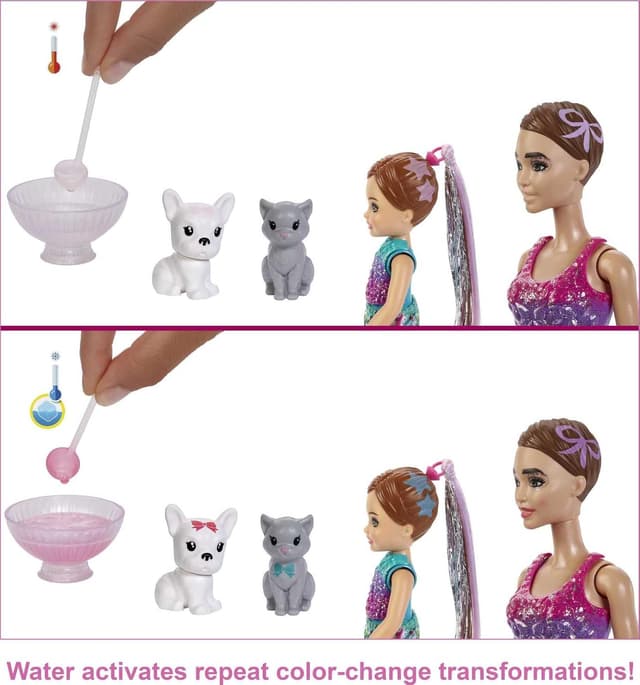 Water activates repeat color-change transformations!