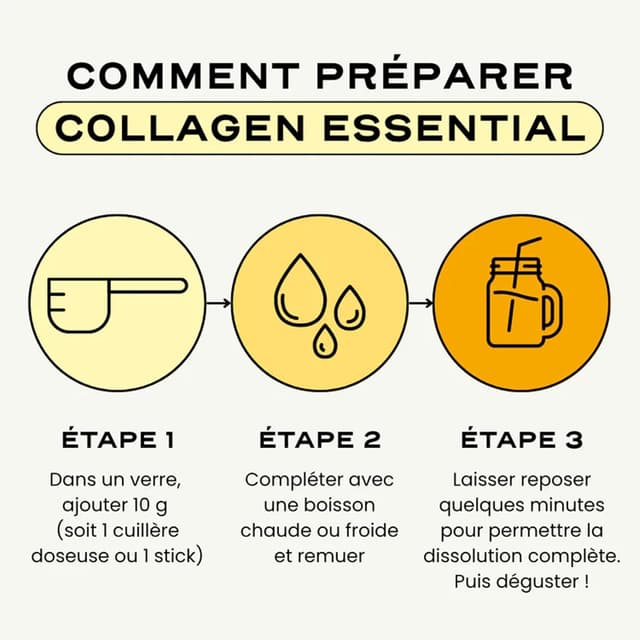 COMMENT PRÉPARER
COLLAGEN ESSENTIAL

ÉTAPE 1

Dans un verre, ajouter 10 g (soit 1 cuillère doseuse ou 1 stick)

ÉTAPE 2

Compléter avec une boisson chaude ou froide et remuer

ÉTAPE 3

Laisser reposer quelques minutes pour permettre la dissolution complète. Puis déguster !