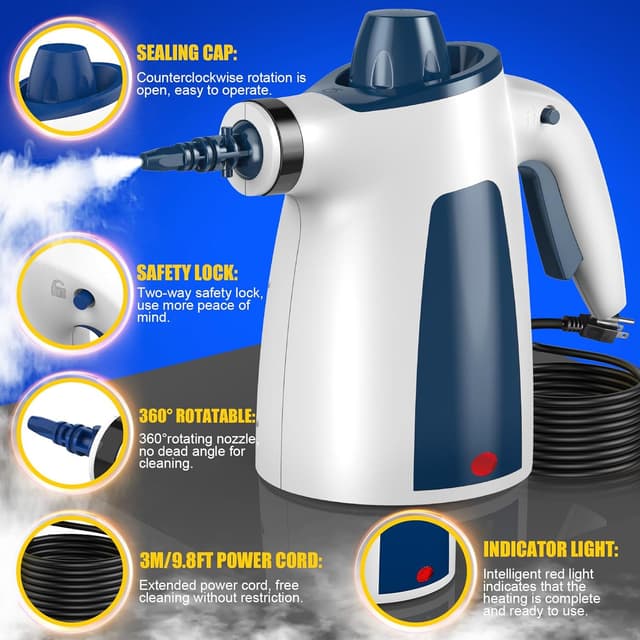 SEALING CAP:

Counterclockwise rotation is open, easy to operate.

SAFETY LOCK:

Two-way safety lock, use more peace of mind.

360° ROTATABLE:

360°rotating nozzle no dead angle for cleaning.

3M/9.8FT POWER CORD:

Extended power cord, free cleaning without restriction.

INDICATOR LIGHT:

Intelligent red light indicates that the heating is complete and ready to use.