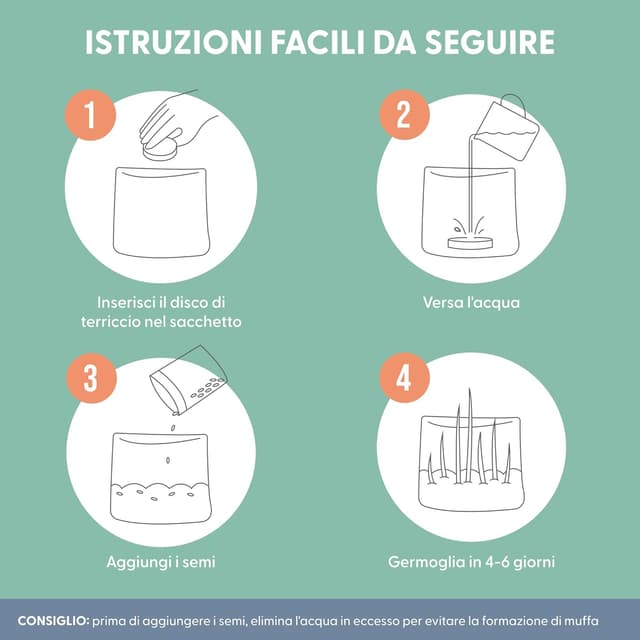 ISTRUZIONI FACILI DA SEGUIRE

1

Inserisci il disco di terriccio nel sacchetto

2

Versa l'acqua

3

Aggiungi i semi

4

Germoglia in 4-6 giorni

CONSIGLIO: prima di aggiungere i semi, elimina l'acqua in eccesso per evitare la formazione di muffa