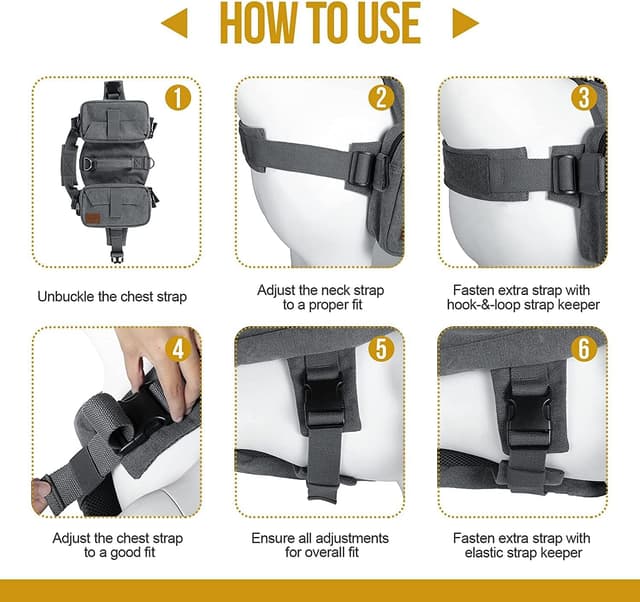 HOW TO USE

1

Unbuckle the chest strap

2

Adjust the neck strap to a proper fit

3

Fasten extra strap with hook-&-loop strap keeper

4

Adjust the chest strap to a good fit

5

Ensure all adjustments for overall fit

6

Fasten extra strap with elastic strap keeper