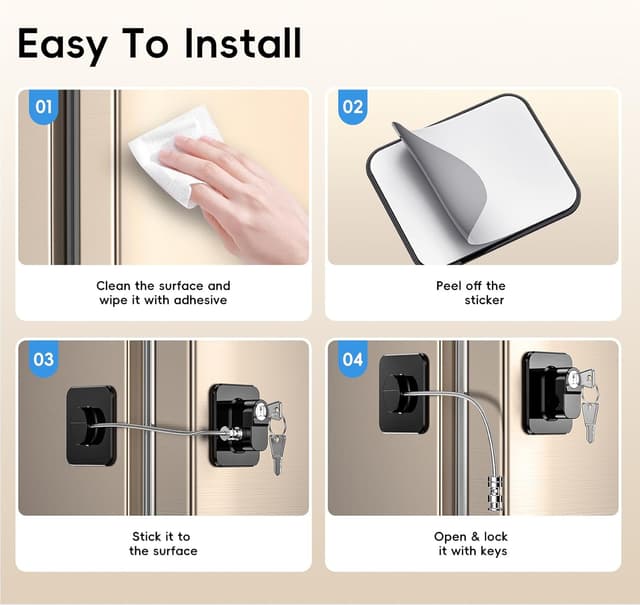 Easy To Install

01

Clean the surface and wipe it with adhesive

02

Peel off the sticker

03

Stick it to the surface

04

Open & lock it with keys