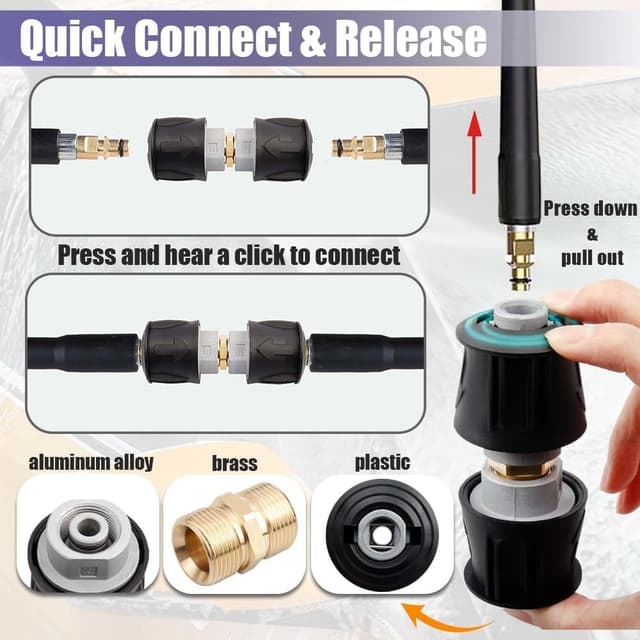 Quick Connect & Release

Press and hear a click to connect

Press down
&
pull out

aluminum alloy

brass

plastic