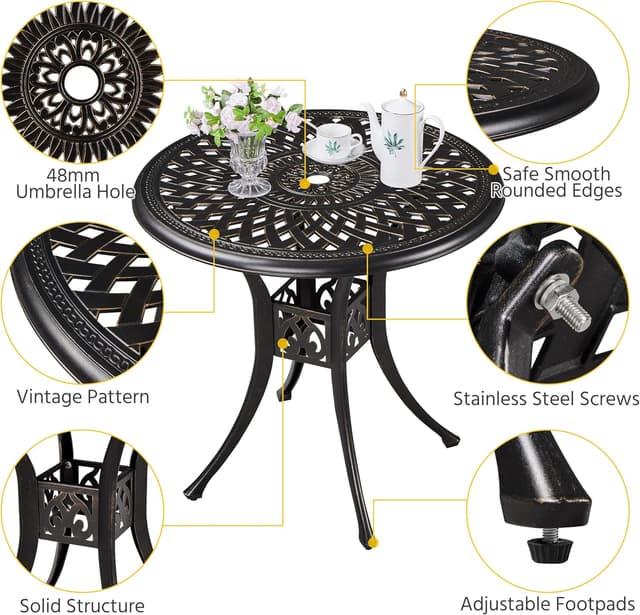 48mm
Umbrella Hole

Safe Smooth
Rounded Edges

Vintage Pattern

Stainless Steel Screws

Solid Structure

Adjustable Footpads