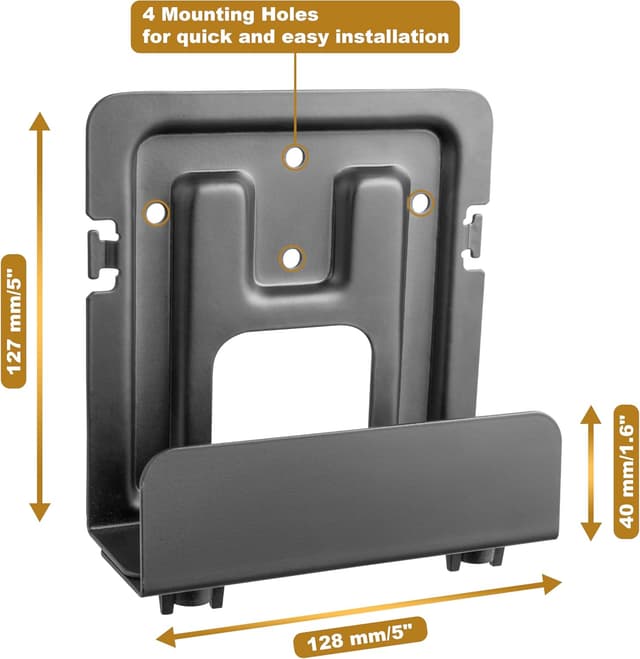 4 Mounting Holes
for quick and easy installation

127 mm/5"

40 mm/1.6"

128 mm/5"