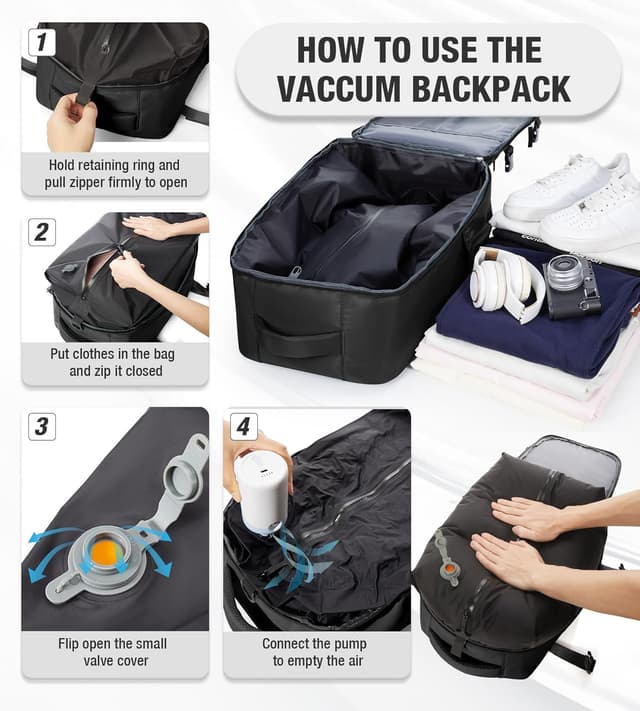 HOW TO USE THE VACCUM BACKPACK

1

Hold retaining ring and pull zipper firmly to open

2

Put clothes in the bag and zip it closed

3

Flip open the small valve cover

4

Connect the pump to empty the air