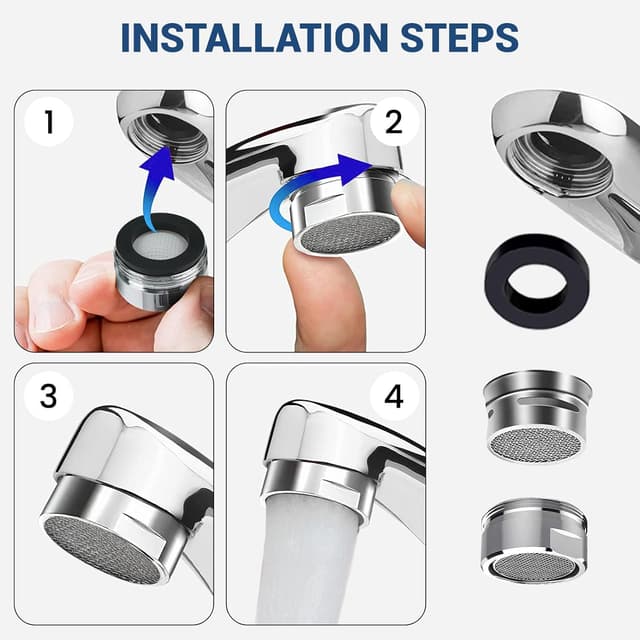 INSTALLATION STEPS

1

2

3

4